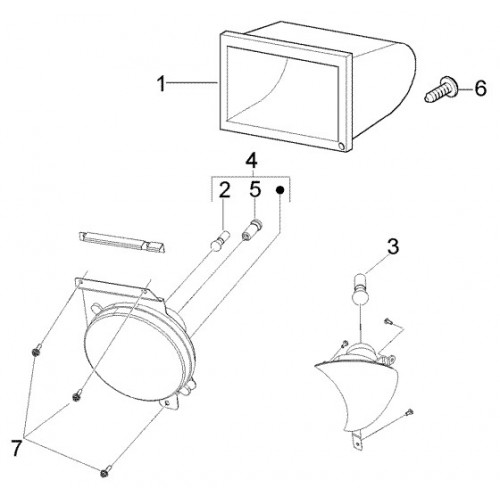 1
6
4
2
5
3
7